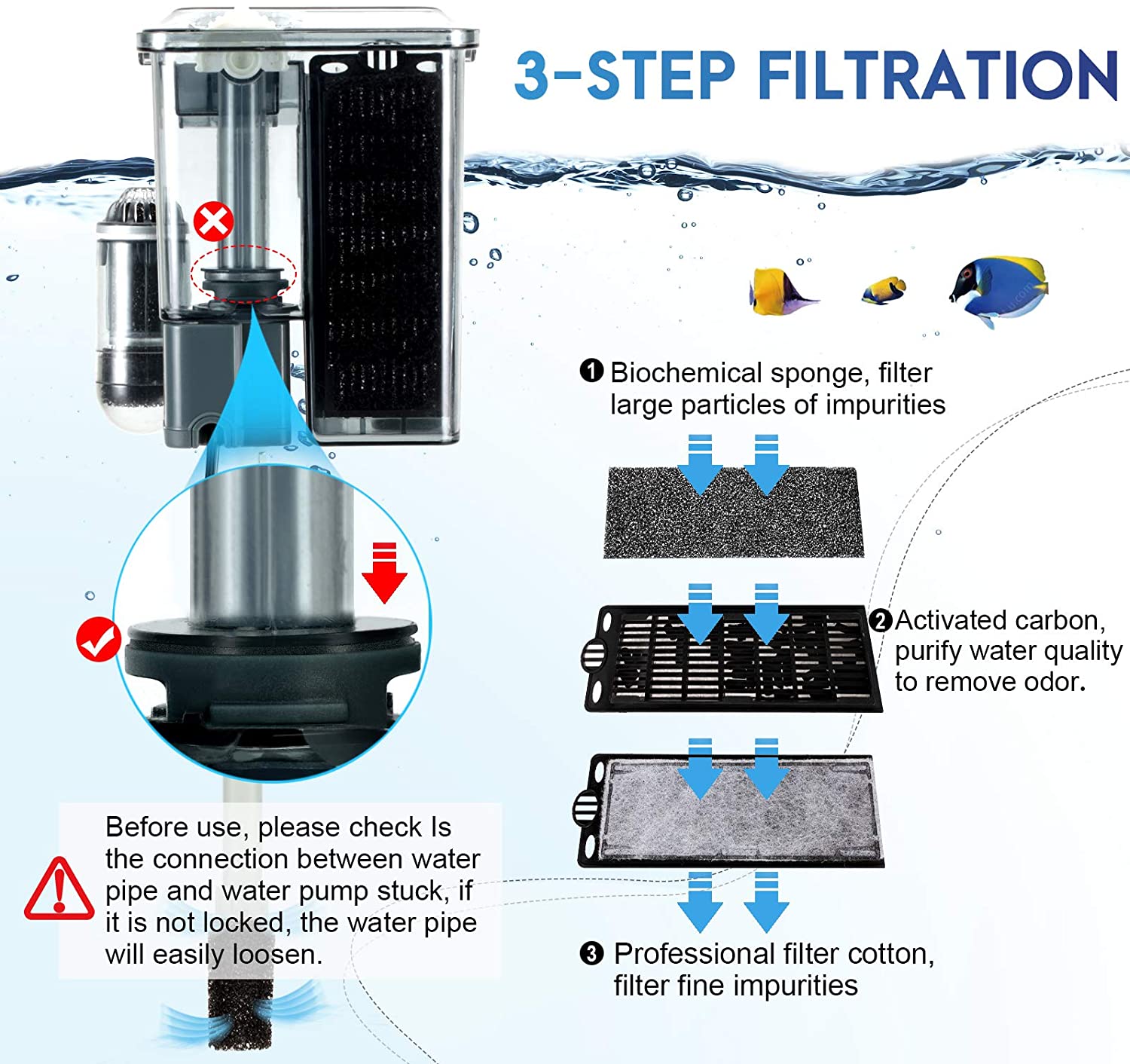 3-STEP FILTRATION

❶ Biochemical sponge, filter large particles of impurities

❷ Activated carbon, purify water quality to remove odor.

❸ Professional filter cotton, filter fine impurities

Before use, please check Is the connection between water pipe and water pump stuck, if it is not locked, the water pipe will easily loosen.