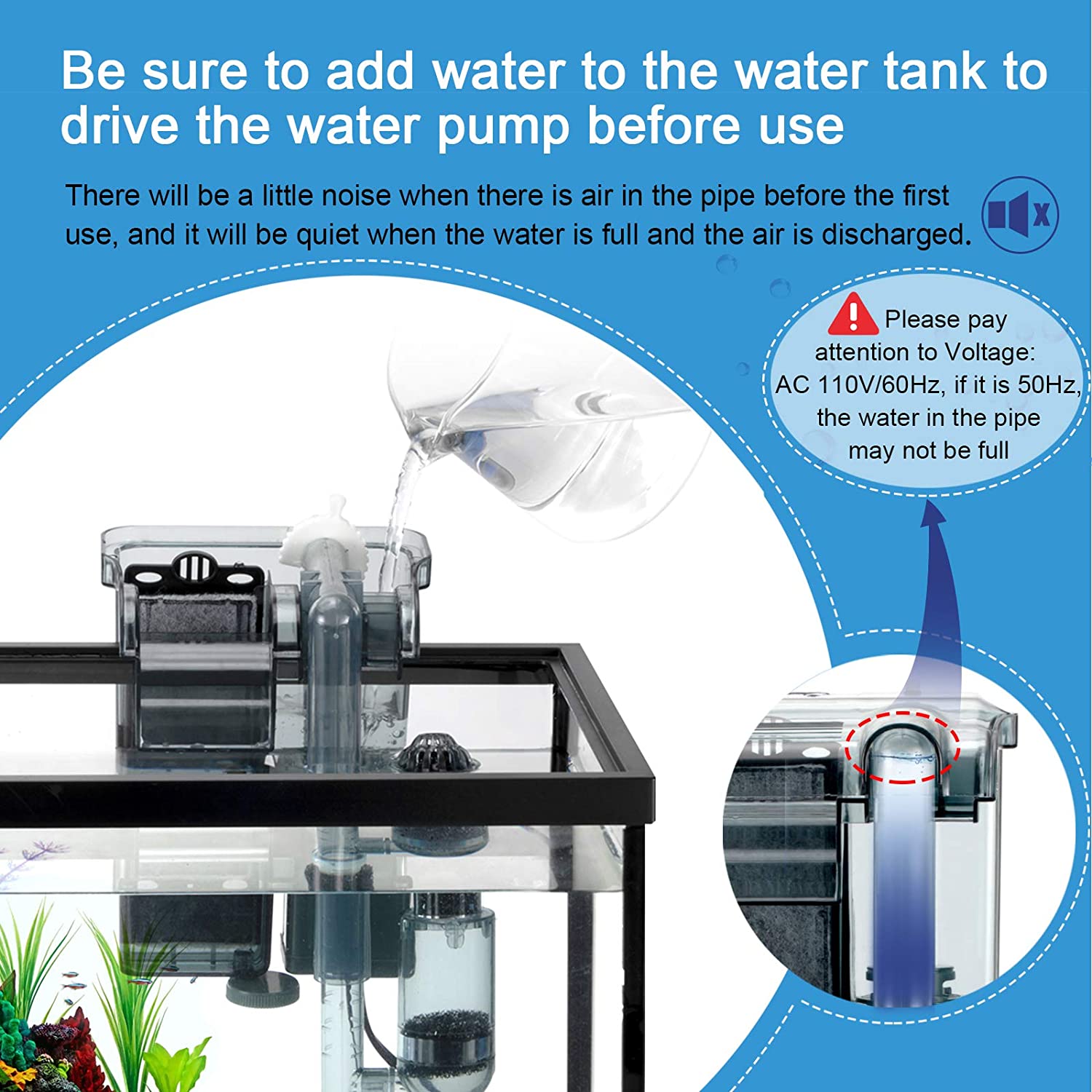 Be sure to add water to the water tank to drive the water pump before use

There will be a little noise when there is air in the pipe before the first use, and it will be quiet when the water is full and the air is discharged.

Please pay attention to Voltage: AC 110V/60Hz, if it is 50Hz, the water in the pipe may not be full