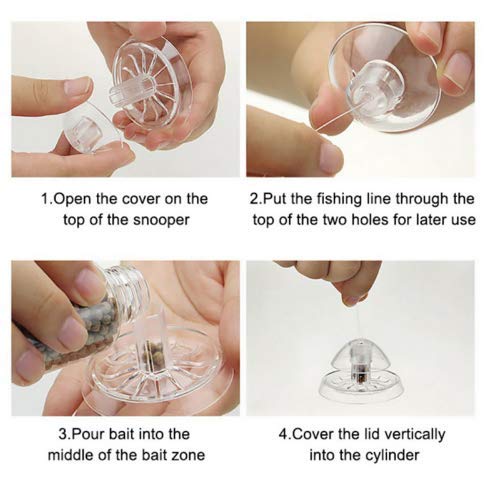 1.Open the cover on the top of the snooper

2.Put the fishing line through the top of the two holes for later use

3.Pour bait into the middle of the bait zone

4.Cover the lid vertically into the cylinder