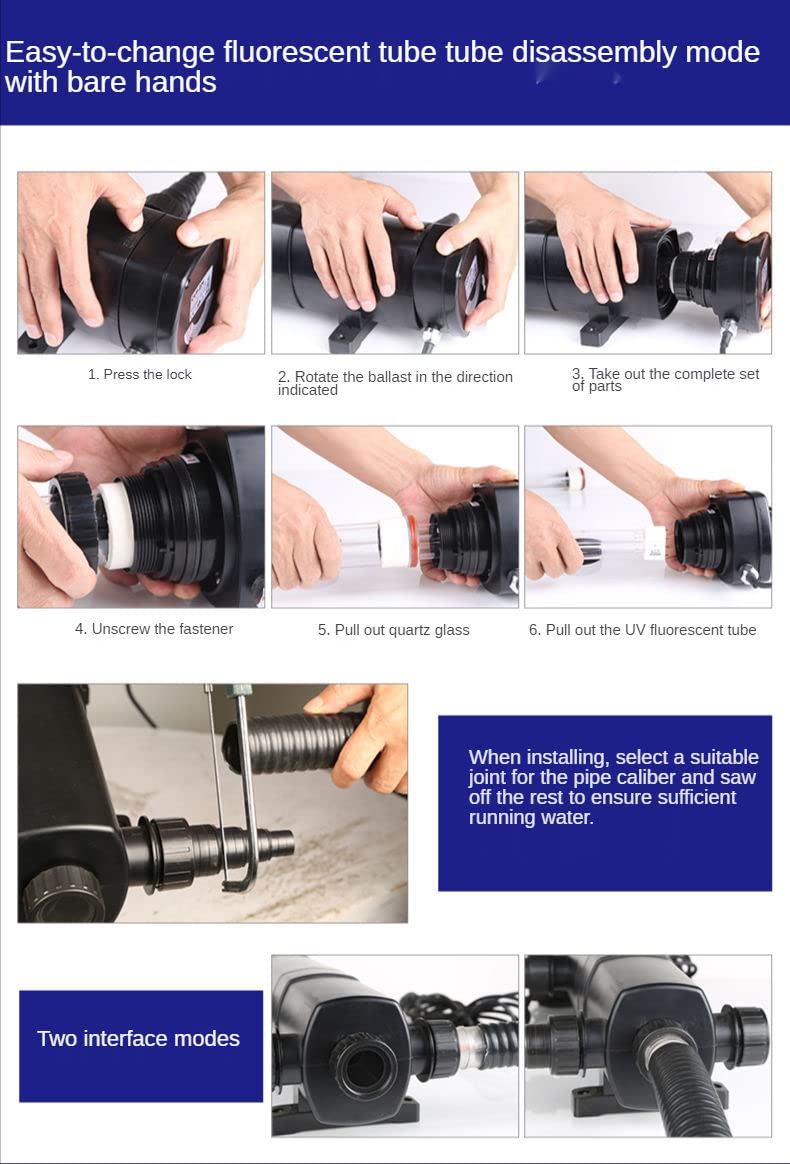 Easy-to-change fluorescent tube tube disassembly mode with bare hands

1. Press the lock

2. Rotate the ballast in the direction indicated

3. Take out the complete set of parts

4. Unscrew the fastener

5. Pull out quartz glass

6. Pull out the UV fluorescent tube

When installing, select a suitable joint for the pipe caliber and saw off the rest to ensure sufficient running water.

Two interface modes