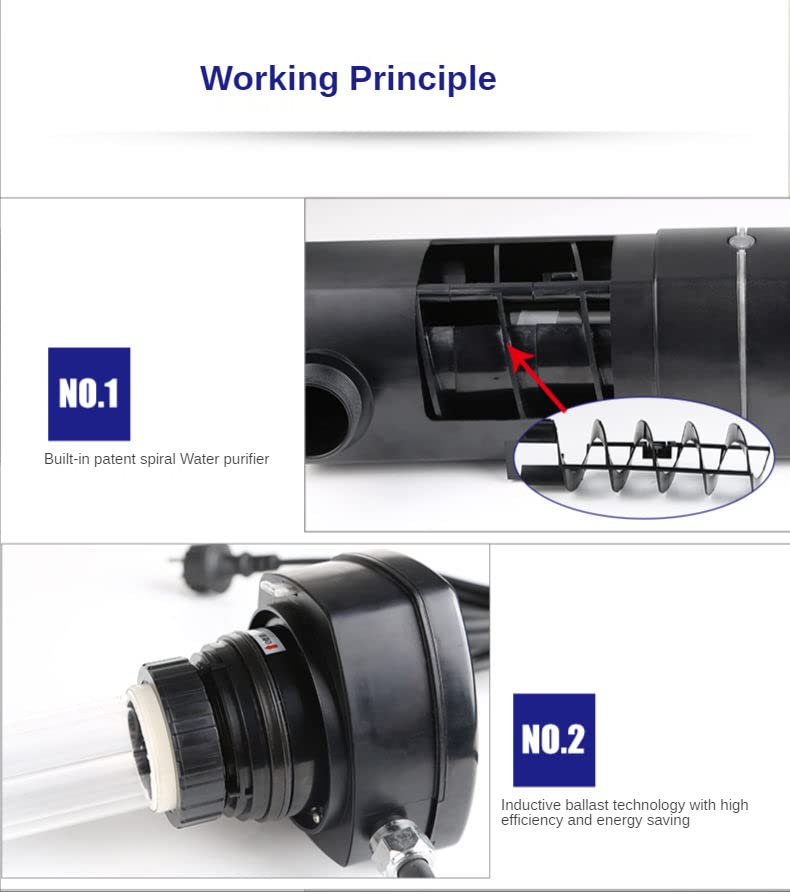 Working Principle

NO.1

Built-in patent spiral Water purifier

NO.2

Inductive ballast technology with high efficiency and energy saving