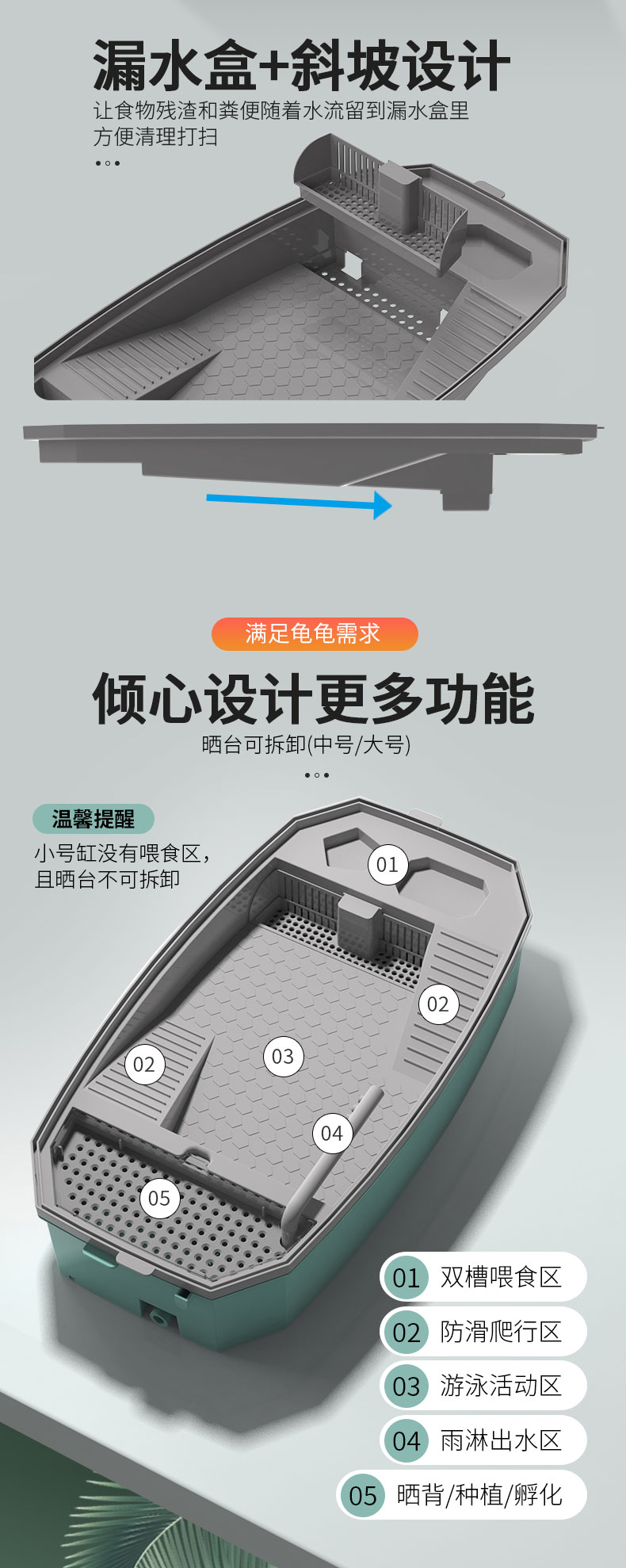 漏水盒+斜坡设计

让食物残渣和粪便随着水流留到漏水盒里
方便清理打扫

满足龟龟需求

倾心设计更多功能

晒台可拆卸(中号/大号)

温馨提醒

小号缸没有喂食区，
且晒台不可拆卸

01

02

02

03

04

05

01 双槽喂食区

02 防滑爬行区

03 游泳活动区

04 雨淋出水区

05 晒背/种植/孵化