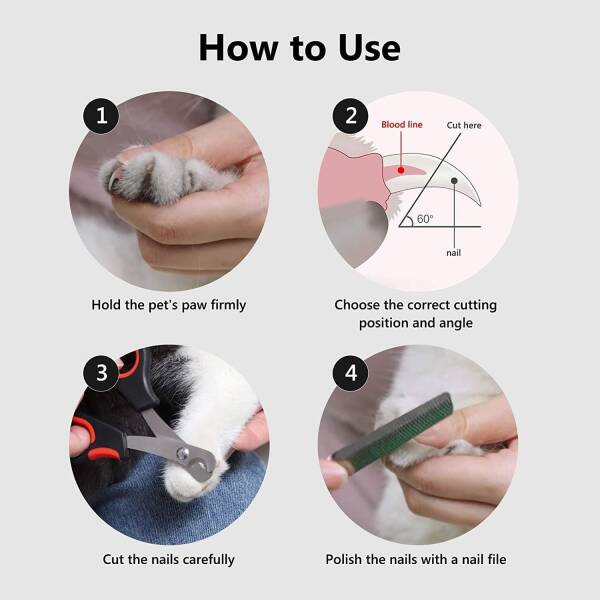 How to Use

1

Hold the pet's paw firmly

2

Blood line

Cut here

60°

nail

Choose the correct cutting position and angle

3

Cut the nails carefully

4

Polish the nails with a nail file