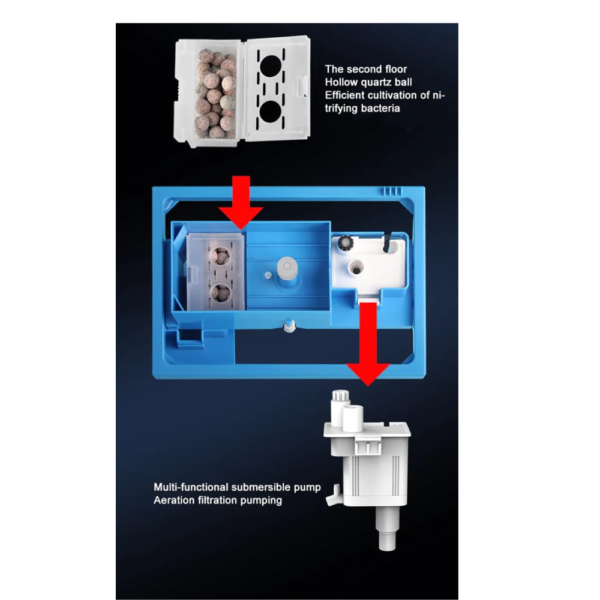 The second floor
Hollow quartz ball
Efficient cultivation of nitrifying bacteria

Multi-functional submersible pump
Aeration filtration pumping