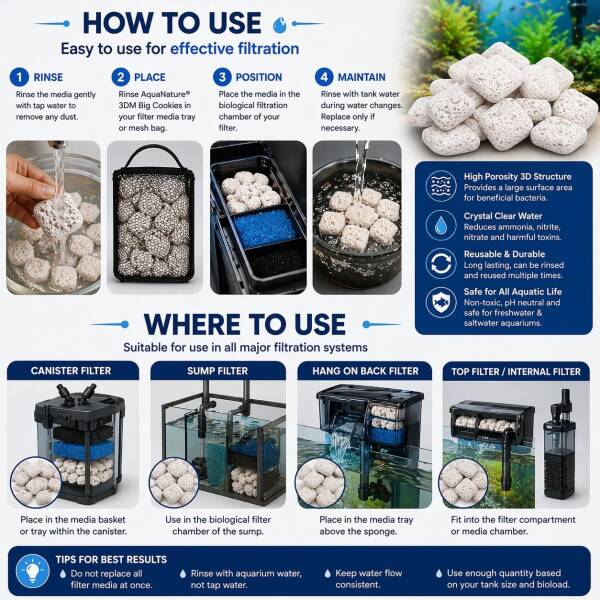 HOW TO USE

Easy to use for effective filtration

1 RINSE
Rinse the media gently with tap water to remove any dust.

2 PLACE
Rinse AquaNature® 3DM Big Cookies in your filter media tray or mesh bag.

3 POSITION
Place the media in the biological filtration chamber of your filter.

4 MAINTAIN
Rinse with tank water during water changes. Replace only if necessary.

High Porosity 3D Structure
Provides a large surface area for beneficial bacteria.

Crystal Clear Water
Reduces ammonia, nitrite, nitrate and harmful toxins.

Reusable & Durable
Long lasting, can be rinsed and reused multiple times.

Safe for All Aquatic Life
Non-toxic, pH neutral and safe for freshwater & saltwater aquariums.

WHERE TO USE

Suitable for use in all major filtration systems

CANISTER FILTER
Place in the media basket or tray within the canister.

SUMP FILTER
Use in the biological filter chamber of the sump.

HANG ON BACK FILTER
Place in the media tray above the sponge.

TOP FILTER / INTERNAL FILTER
Fit into the filter compartment or media chamber.

TIPS FOR BEST RESULTS
Do not replace all filter media at once.
Rinse with aquarium water, not tap water.
Keep water flow consistent.
Use enough quantity based on your tank size and bioload.